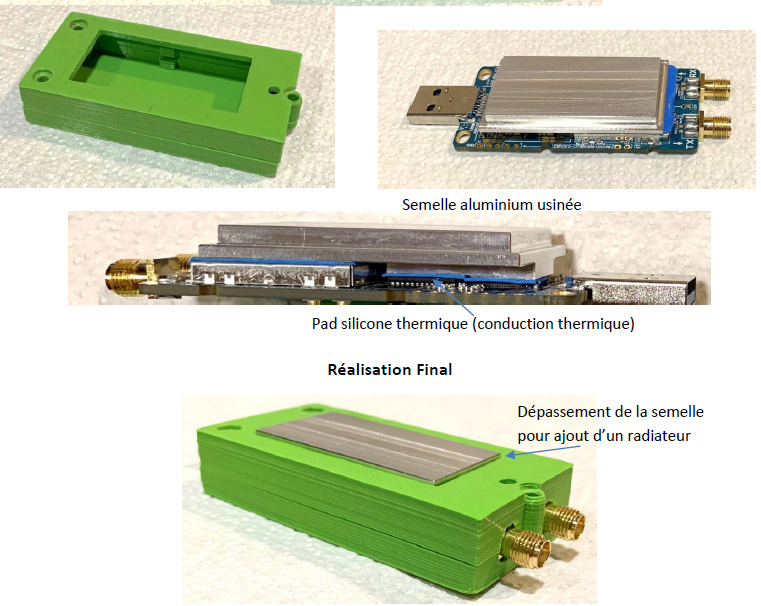 RX
TX

Semelle aluminium usinée

Pad silicone thermique (conduction thermique)

Réalisation Final

Dépassement de la semelle pour ajout d'un radiateur