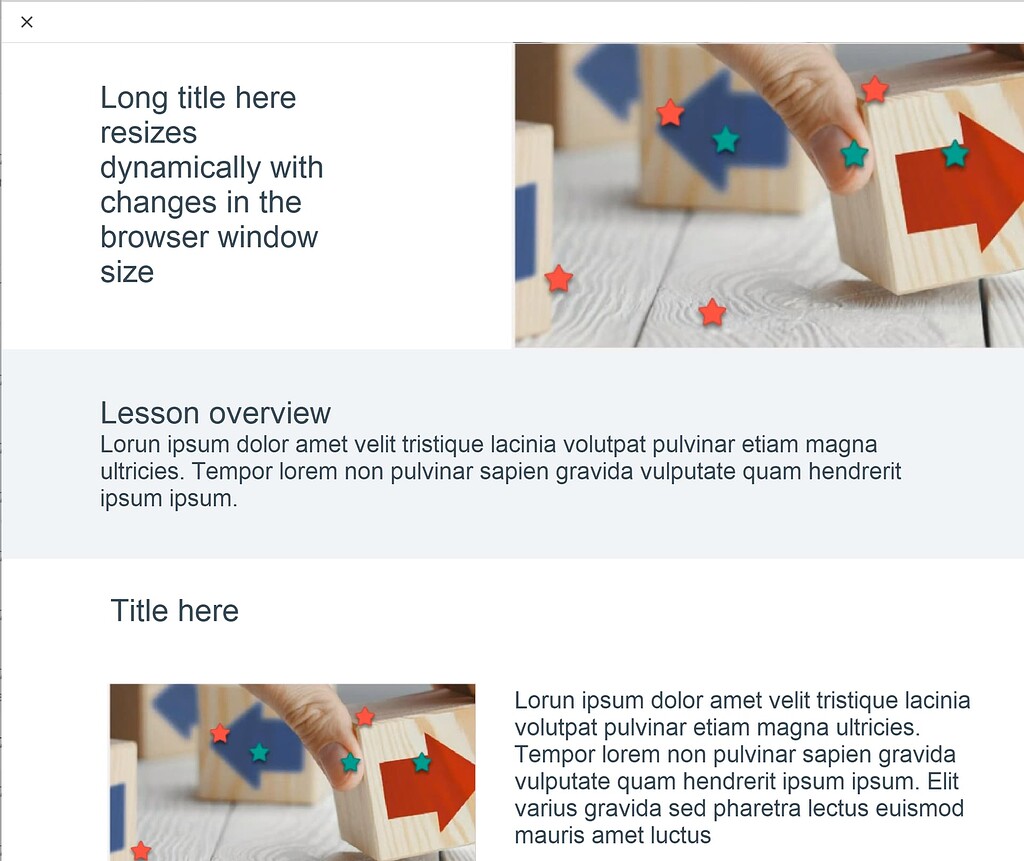 ×

Long title here resizes dynamically with changes in the browser window size

Lesson overview
Lorun ipsum dolor amet velit tristique lacinia volutpat pulvinar etiam magna ultricies. Tempor lorem non pulvinar sapien gravida vulputate quam hendrerit ipsum ipsum.

Title here

Lorun ipsum dolor amet velit tristique lacinia volutpat pulvinar etiam magna ultricies. Tempor lorem non pulvinar sapien gravida vulputate quam hendrerit ipsum ipsum. Elit varius gravida sed pharetra lectus euismod mauris amet luctus