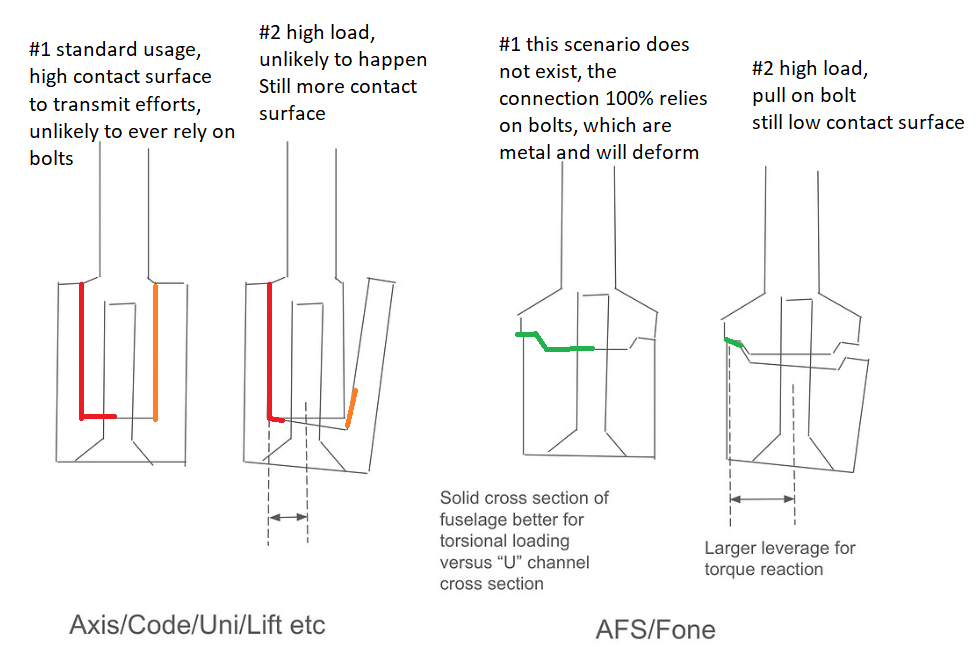 #1 standard usage, high contact surface to transmit efforts, unlikely to ever rely on bolts

#2 high load, unlikely to happen Still more contact surface

#1 this scenario does not exist, the connection 100% relies on bolts, which are metal and will deform

#2 high load, pull on bolt still low contact surface

Solid cross section of fuselage better for torsional loading versus "U" channel cross section

Larger leverage for torque reaction

Axis/Code/Uni/Lift etc

AFS/Fone