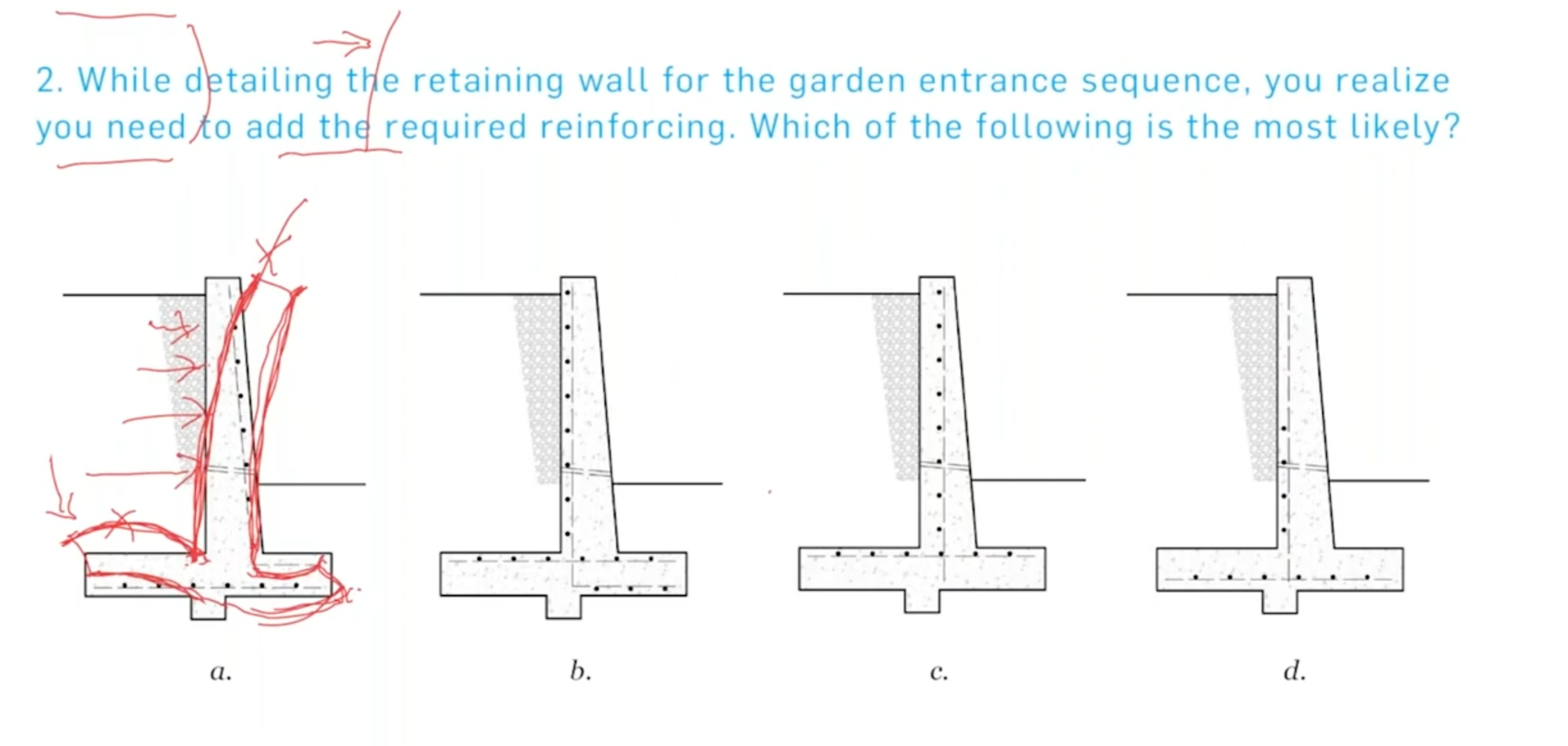 2. While detailing the retaining wall for the garden entrance sequence, you realize you need to add the required reinforcing. Which of the following is the most likely?

a.

b.

c.

d.