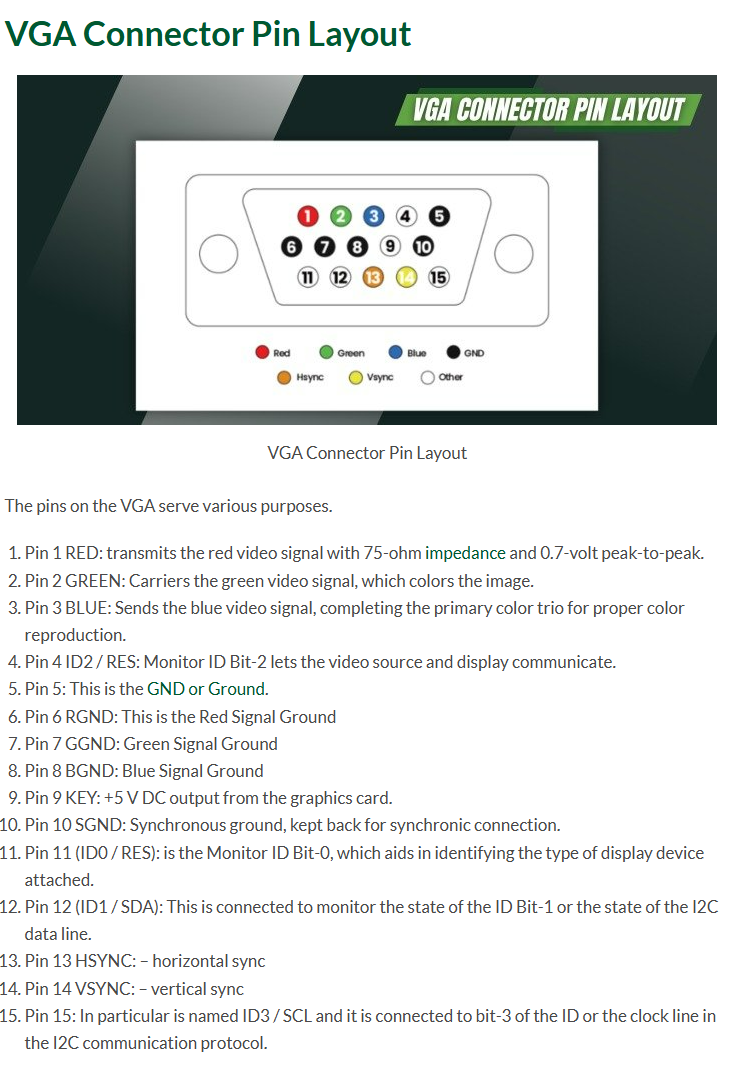 VGA Connector Pin Layout

VGA CONNECTOR PIN LAYOUT

1 2 3 4 5
6 7 8 9 10
11 12 13 14 15

Red Green Blue GND
Hsync Vsync Other

VGA Connector Pin Layout

The pins on the VGA serve various purposes.

1. Pin 1 RED: transmits the red video signal with 75-ohm impedance and 0.7-volt peak-to-peak.
2. Pin 2 GREEN: Carriers the green video signal, which colors the image.
3. Pin 3 BLUE: Sends the blue video signal, completing the primary color trio for proper color reproduction.
4. Pin 4 ID2 / RES: Monitor ID Bit-2 lets the video source and display communicate.
5. Pin 5: This is the GND or Ground.
6. Pin 6 RGND: This is the Red Signal Ground
7. Pin 7 GGND: Green Signal Ground
8. Pin 8 BGND: Blue Signal Ground
9. Pin 9 KEY: +5 V DC output from the graphics card.
10. Pin 10 SGND: Synchronous ground, kept back for synchronic connection.
11. Pin 11 (ID0 / RES): is the Monitor ID Bit-0, which aids in identifying the type of display device attached.
12. Pin 12 (ID1 / SDA): This is connected to monitor the state of the ID Bit-1 or the state of the I2C data line.
13. Pin 13 HSYNC: – horizontal sync
14. Pin 14 VSYNC: – vertical sync
15. Pin 15: In particular is named ID3 / SCL and it is connected to bit-3 of the ID or the clock line in the I2C communication protocol.