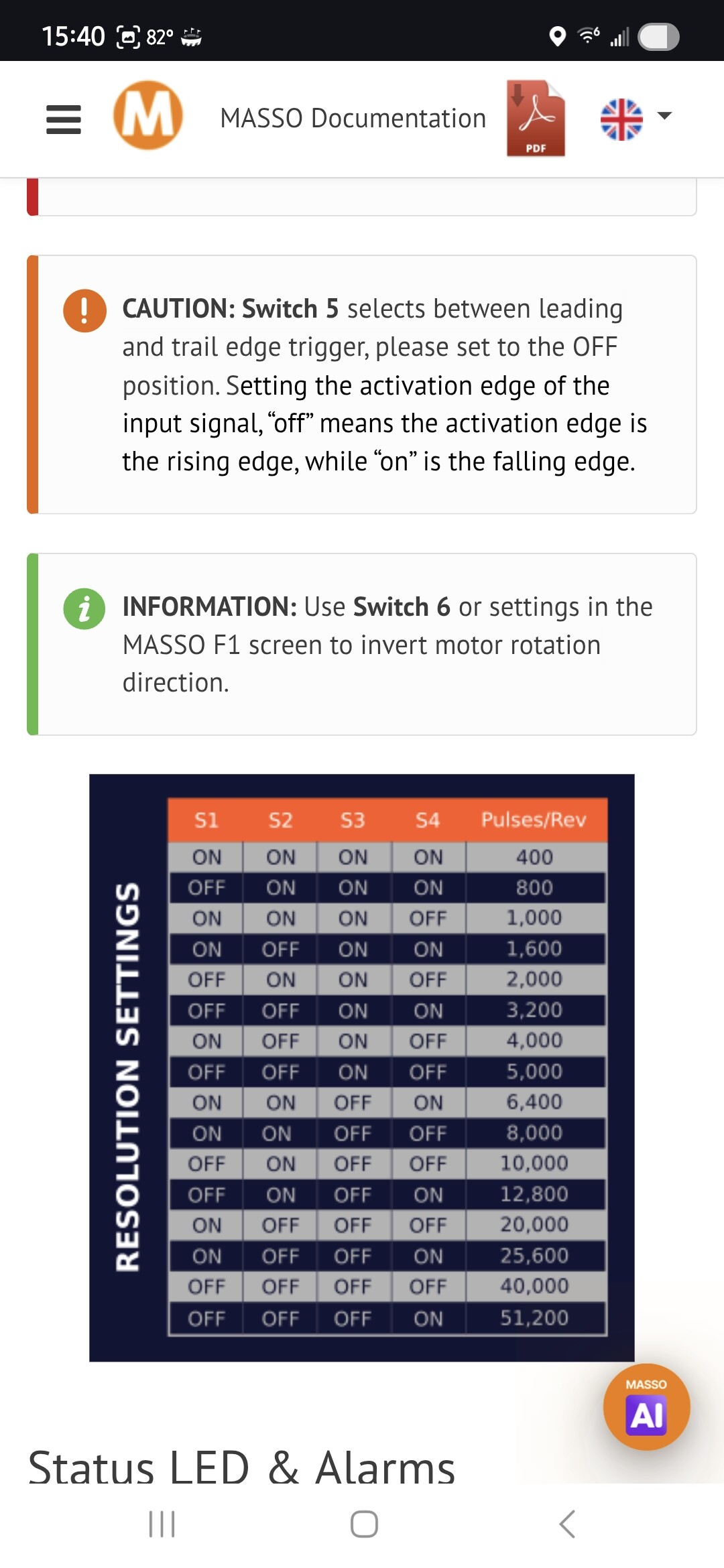 15:40 82°

M MASSO Documentation PDF

CAUTION: Switch 5 selects between leading and trail edge trigger, please set to the OFF position. Setting the activation edge of the input signal, “off” means the activation edge is the rising edge, while “on” is the falling edge.

INFORMATION: Use Switch 6 or settings in the MASSO F1 screen to invert motor rotation direction.

RESOLUTION SETTINGS

| S1 | S2 | S3 | S4 | Pulses/Rev |
|---|---|---|---|---|
| ON | ON | ON | ON | 400 |
| OFF | ON | ON | ON | 800 |
| ON | ON | ON | OFF | 1,000 |
| ON | OFF | ON | ON | 1,600 |
| OFF | ON | ON | OFF | 2,000 |
| OFF | OFF | ON | ON | 3,200 |
| ON | OFF | ON | OFF | 4,000 |
| OFF | OFF | ON | OFF | 5,000 |
| ON | ON | OFF | ON | 6,400 |
| ON | ON | OFF | OFF | 8,000 |
| OFF | ON | OFF | OFF | 10,000 |
| OFF | ON | OFF | ON | 12,800 |
| ON | OFF | OFF | OFF | 20,000 |
| ON | OFF | OFF | ON | 25,600 |
| OFF | OFF | OFF | OFF | 40,000 |
| OFF | OFF | OFF | ON | 51,200 |

MASSO AI

Status LED & Alarms