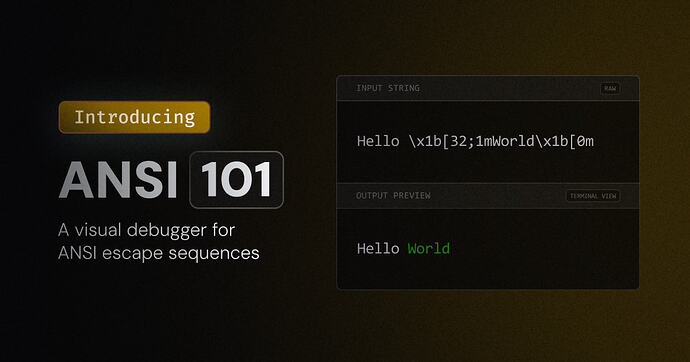 Introducing

ANSI 101

A visual debugger for ANSI escape sequences

INPUT STRING

RAW

Hello \x1b[32;1mWorld\x1b[0m

OUTPUT PREVIEW

TERMINAL VIEW

Hello World